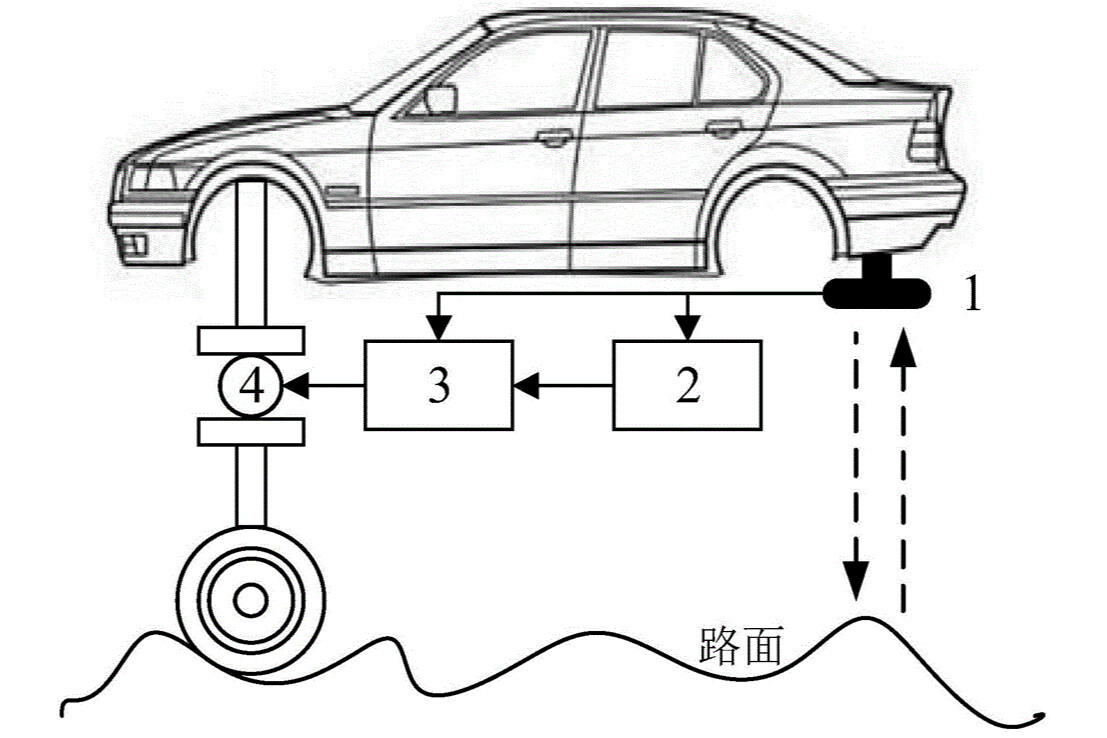 1
4
3
2
路面