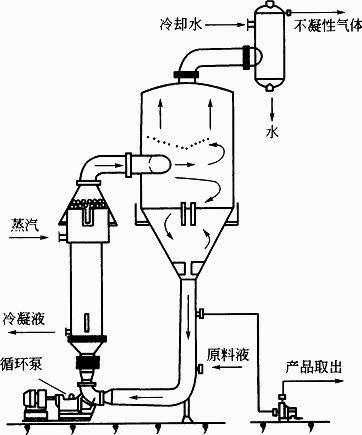 冷却水
不凝性气体
水
蒸汽
冷凝液
循环泵
原料液
产品取出