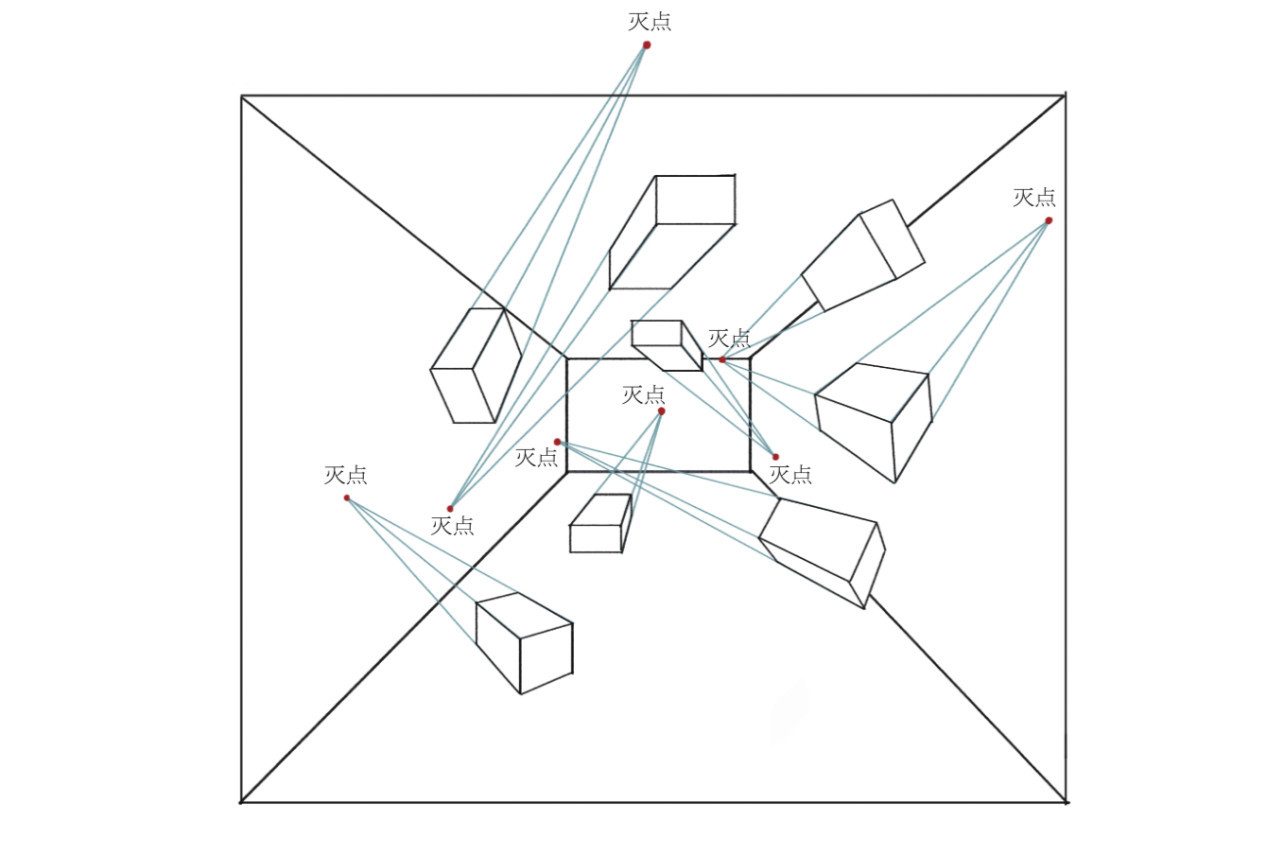 灭点

灭点

灭点

灭点

灭点

灭点

灭点

灭点