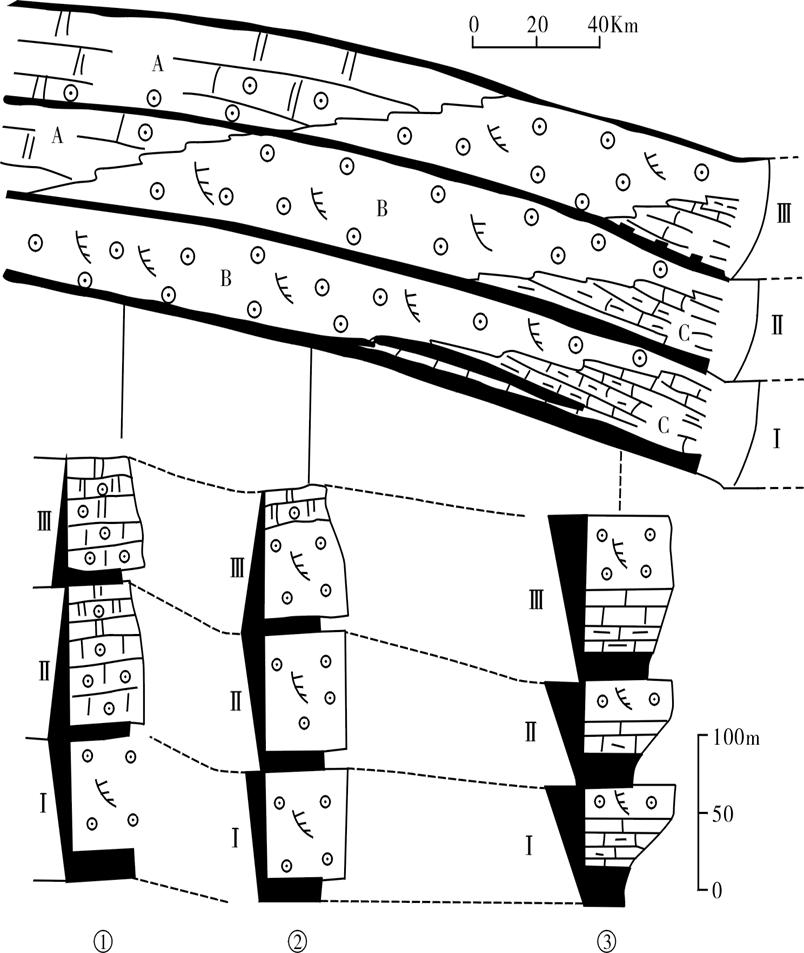 0 20 40Km

A

A

B

B

C

C

Ⅲ

Ⅱ

Ⅰ

Ⅲ

Ⅱ

Ⅰ

Ⅲ

Ⅱ

Ⅰ

Ⅲ

Ⅱ

Ⅰ

100m

50

0

①

②

③