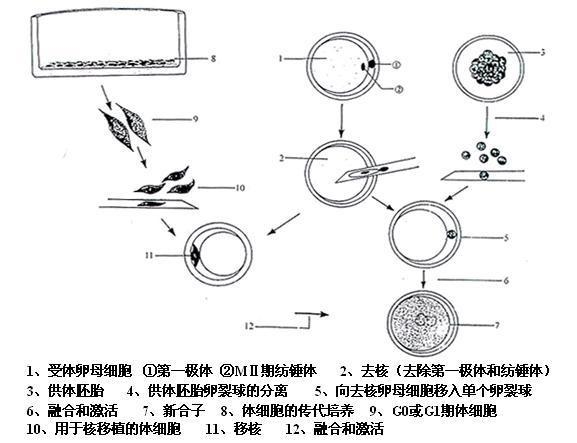 8

9

10

11

1

①

②

2

3

4

5

6

7

12

1、受体卵母细胞 ①第一极体 ②MⅡ期纺锤体　2、去核（去除第一极体和纺锤体）
3、供体胚胎　4、供体胚胎卵裂球的分离　5、向去核卵母细胞移入单个卵裂球
6、融合和激活　7、新合子　8、体细胞的传代培养　9、G0或G1期体细胞
10、用于核移植的体细胞　11、移核　12、融合和激活