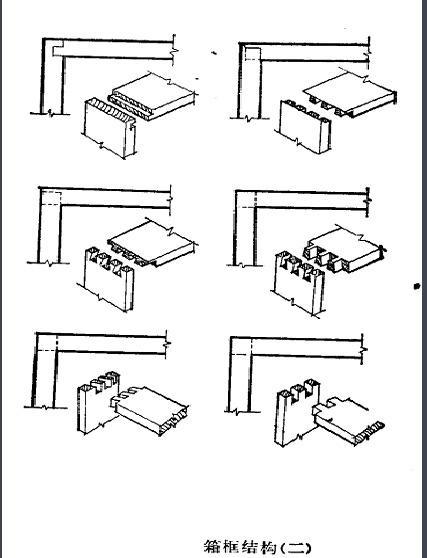 箱框结构(二)