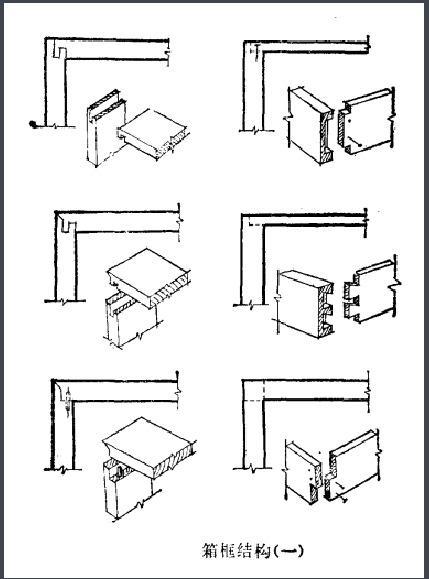 箱框结构(一)