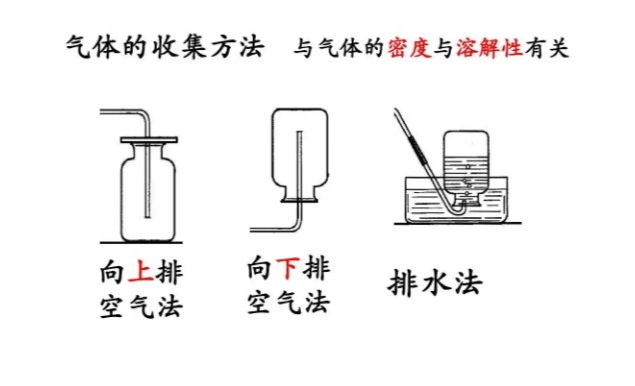 气体的收集方法　与气体的密度与溶解性有关

向上排空气法

向下排空气法

排水法