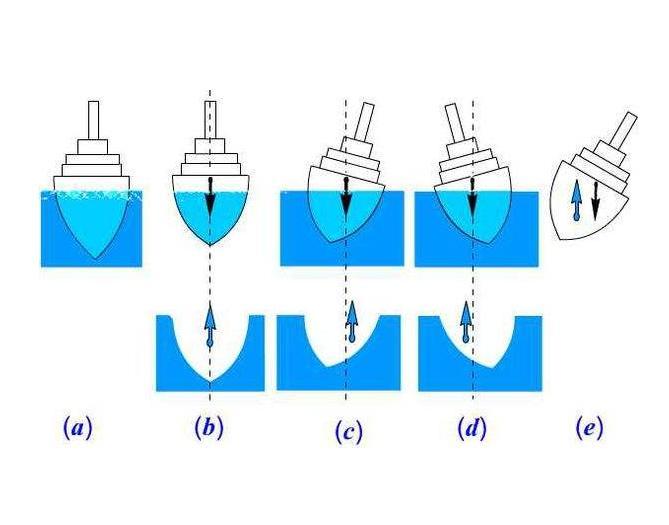 (a) (b) (c) (d) (e)