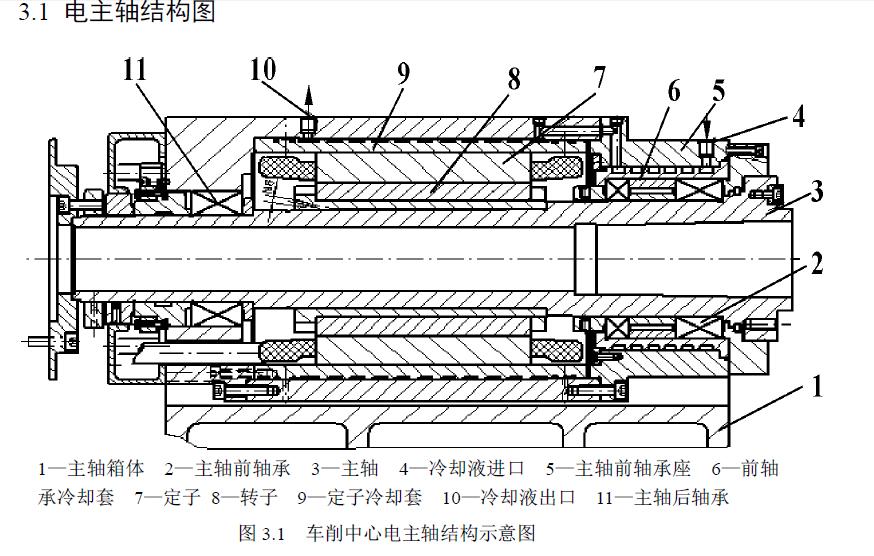 3.1 电主轴结构图

11
10
9
8
7
6
5
4
3
2
1

1—主轴箱体 2—主轴前轴承 3—主轴 4—冷却液进口 5—主轴前轴承座 6—前轴承冷却套 7—定子 8—转子 9—定子冷却套 10—冷却液出口 11—主轴后轴承

图 3.1 车削中心电主轴结构示意图